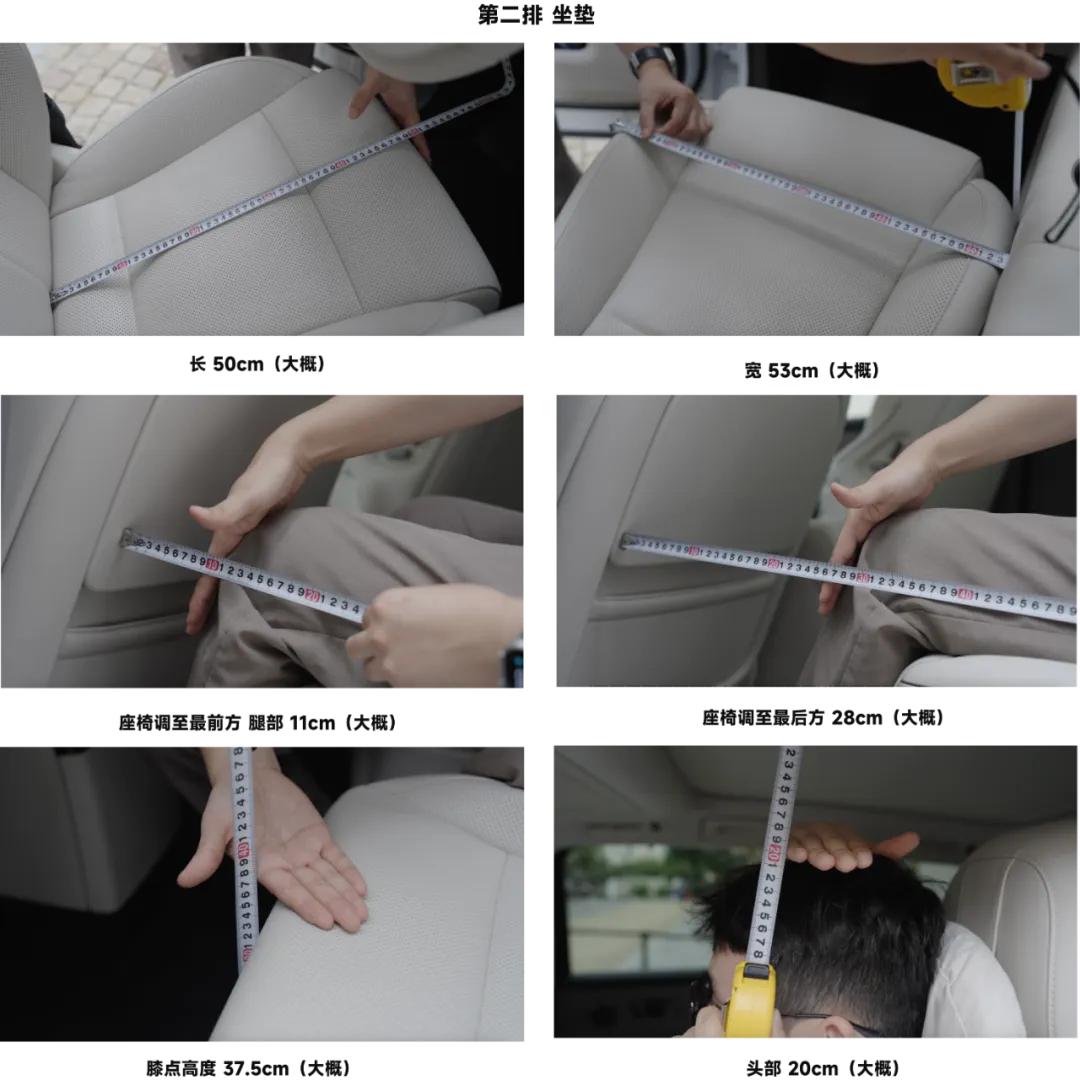 第二排 坐垫

长 50cm（大概）

宽 53cm（大概）

座椅调至最前方 腿部 11cm（大概）

座椅调至最后方 28cm（大概）

膝点高度 37.5cm（大概）

头部 20cm（大概）